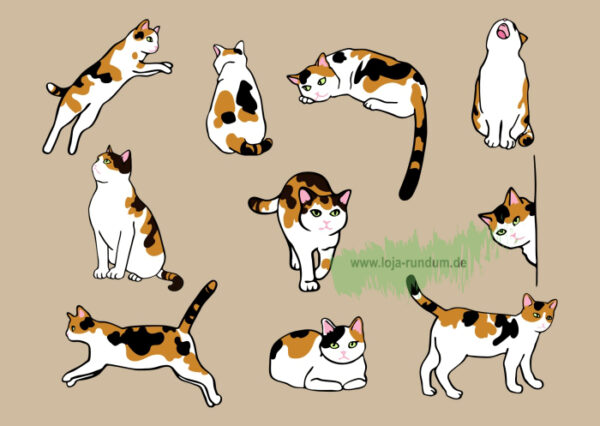 www.loja-rundum.de